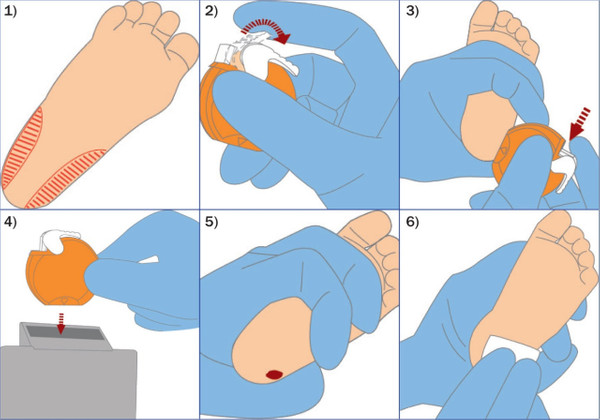 1)

2)

3)

4)

5)

6)